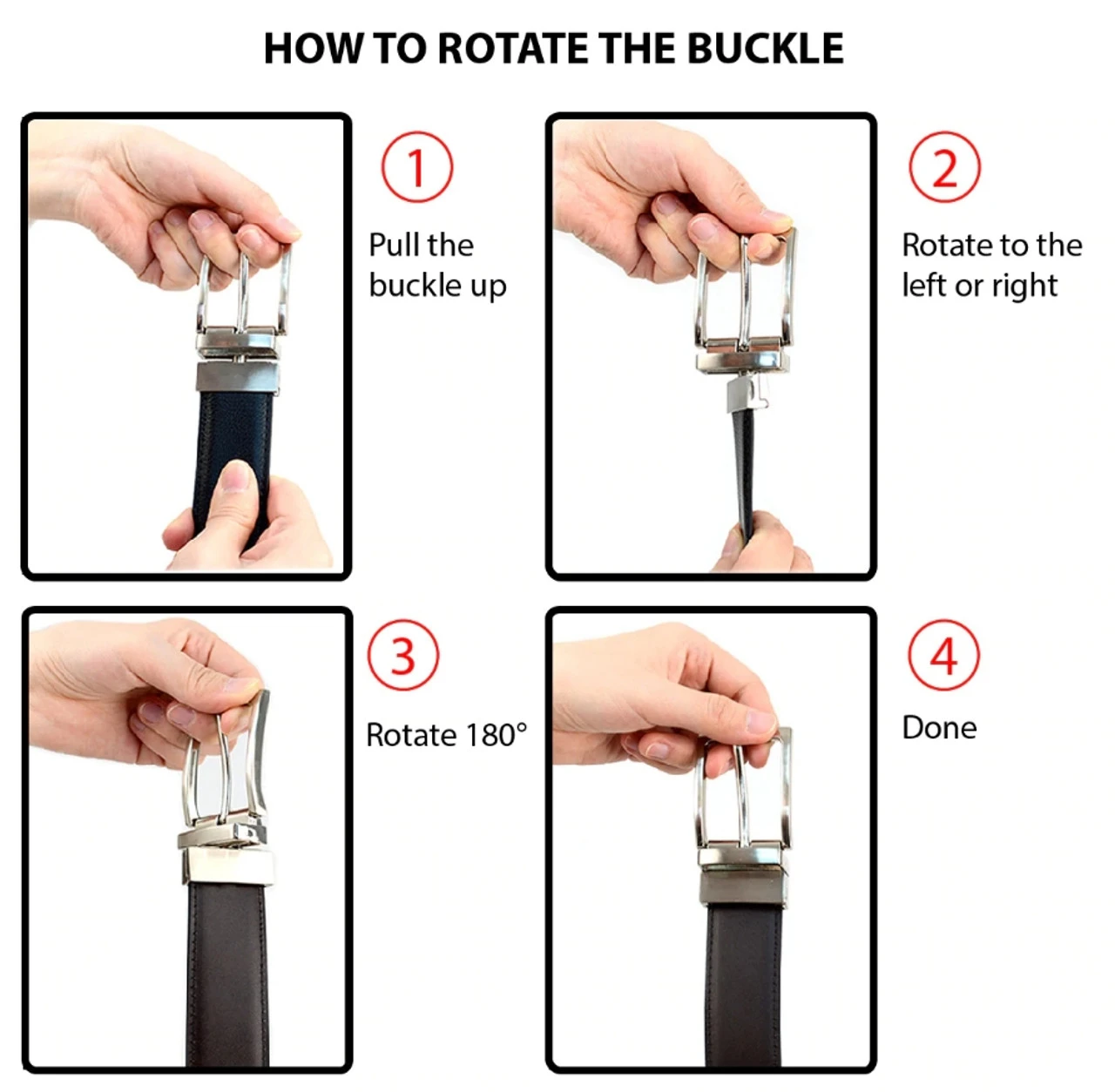 HOW TO ROTATE THE BUCKLE

1

Pull the buckle up

2

Rotate to the left or right

3

Rotate 180°

4

Done